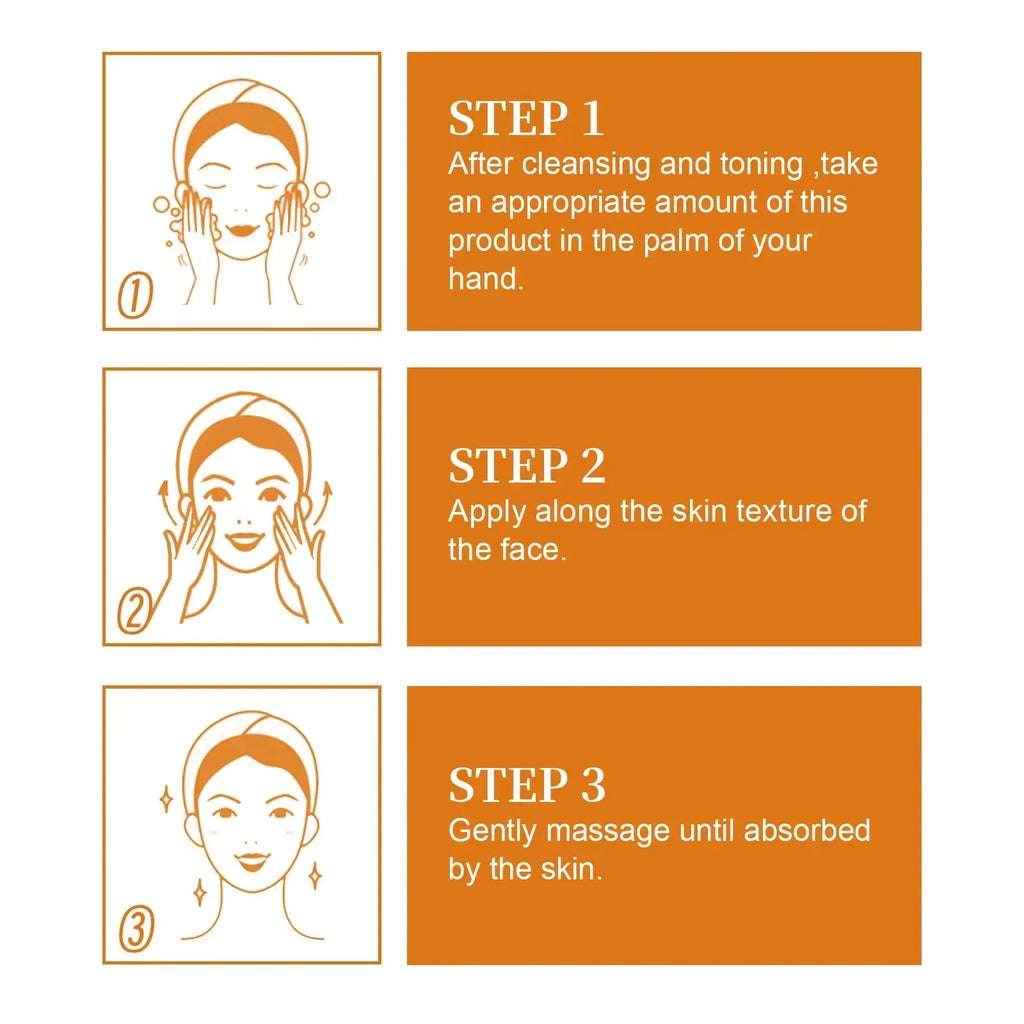 1

STEP 1
After cleansing and toning ,take an appropriate amount of this product in the palm of your hand.

2

STEP 2
Apply along the skin texture of the face.

3

STEP 3
Gently massage until absorbed by the skin.